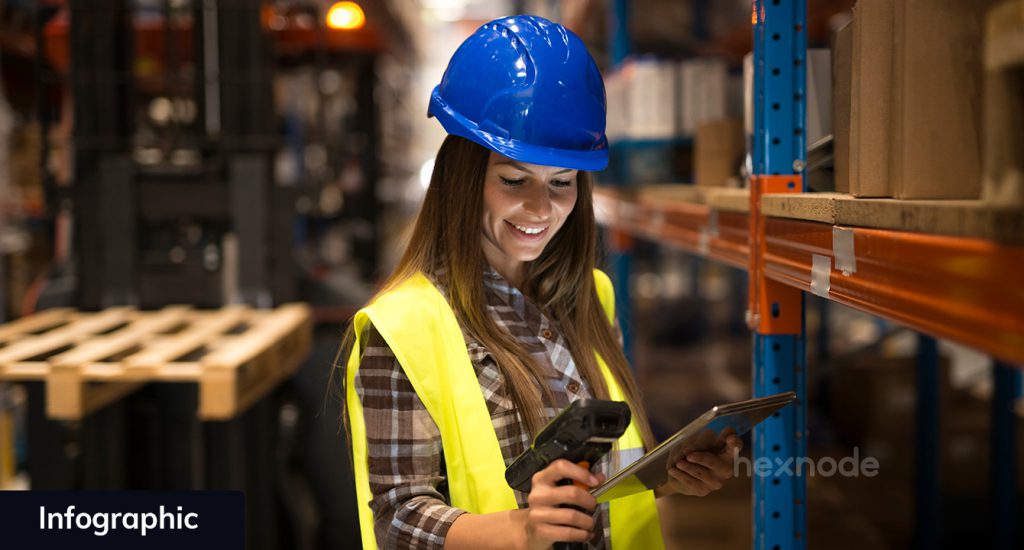 hexnode

Infographic