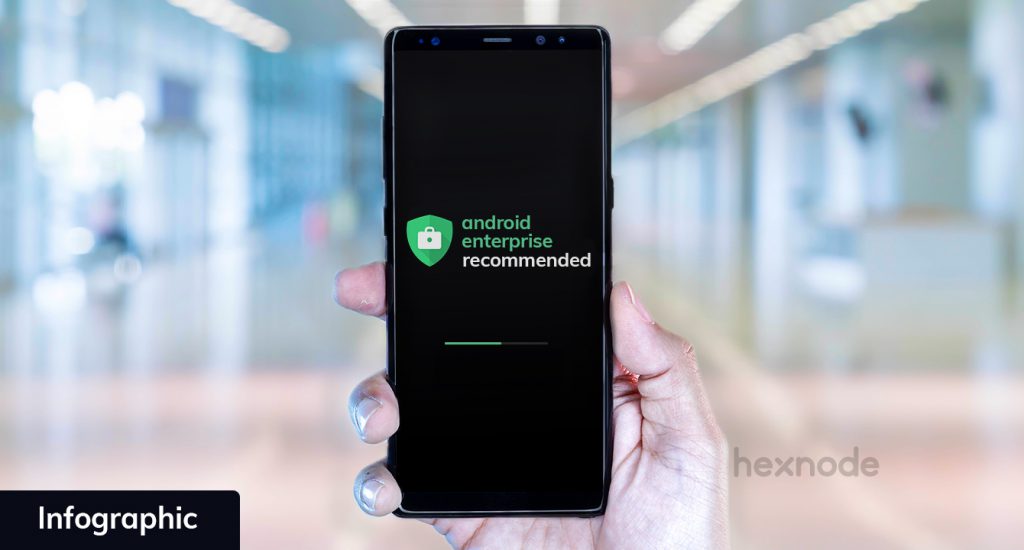 android
enterprise
recommended

hexnode

Infographic