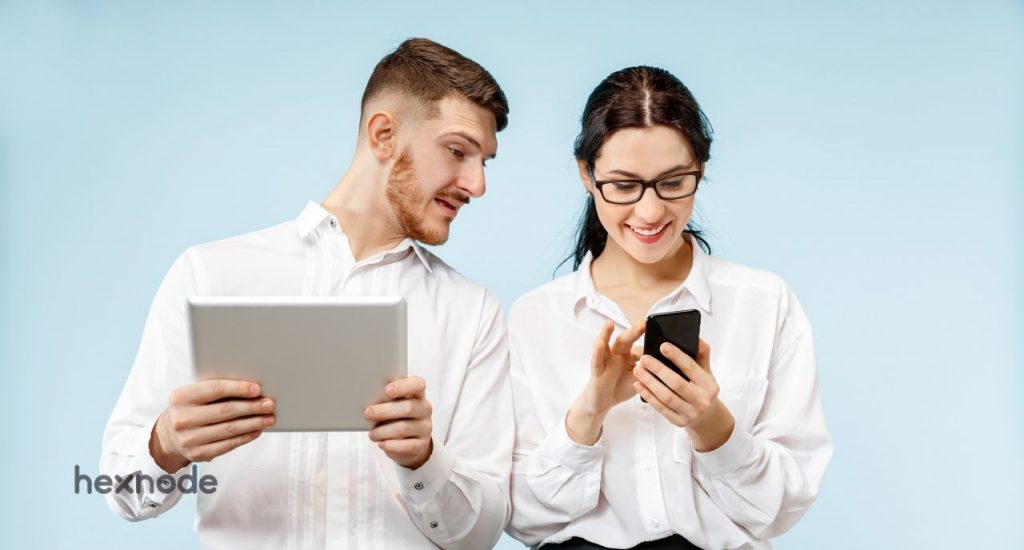 hexnode