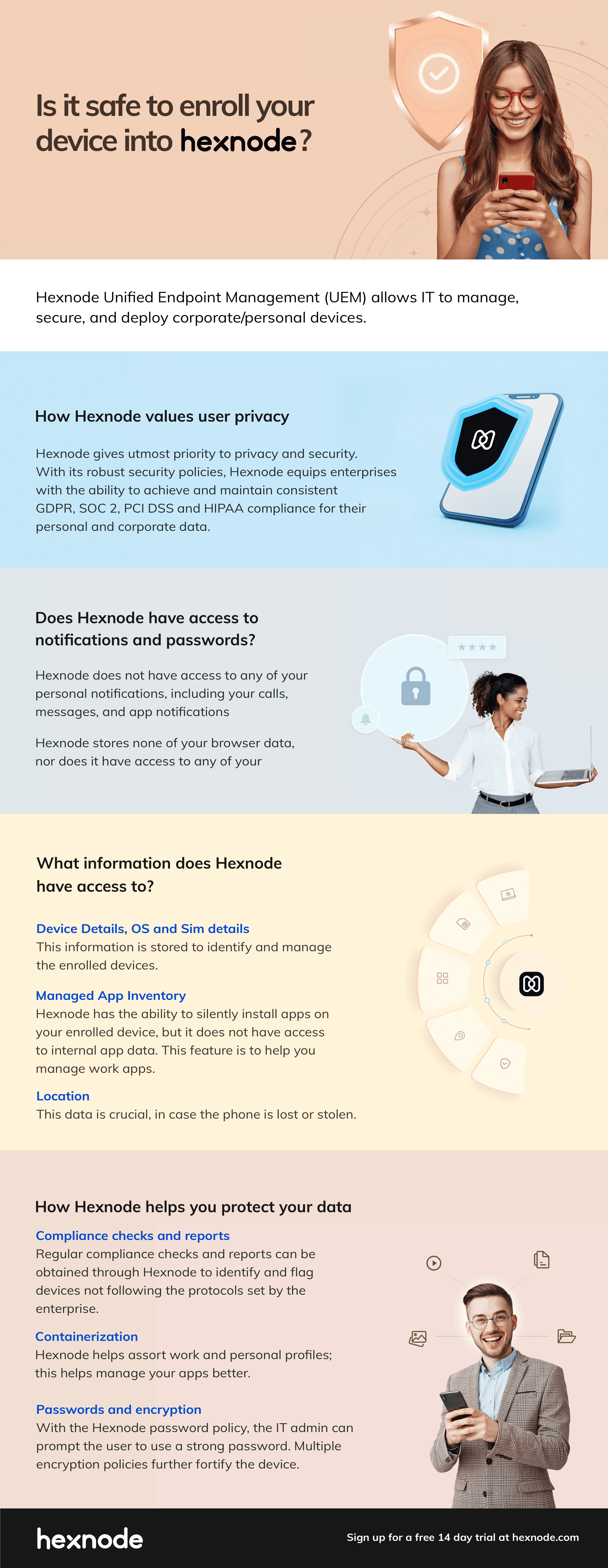 Is it safe to enroll your device into hexnode?

Hexnode Unified Endpoint Management (UEM) allows IT to manage, secure, and deploy corporate/personal devices.

How Hexnode values user privacy

Hexnode gives utmost priority to privacy and security. With its robust security policies, Hexnode equips enterprises with the ability to achieve and maintain consistent GDPR, SOC 2, PCI DSS and HIPAA compliance for their personal and corporate data.

Does Hexnode have access to notifications and passwords?

Hexnode does not have access to any of your personal notifications, including your calls, messages, and app notifications

Hexnode stores none of your browser data, nor does it have access to any of your

****

What information does Hexnode have access to?

Device Details, OS and Sim details
This information is stored to identify and manage the enrolled devices.

Managed App Inventory
Hexnode has the ability to silently install apps on your enrolled device, but it does not have access to internal app data. This feature is to help you manage work apps.

Location
This data is crucial, in case the phone is lost or stolen.

How Hexnode helps you protect your data

Compliance checks and reports
Regular compliance checks and reports can be obtained through Hexnode to identify and flag devices not following the protocols set by the enterprise.

Containerization
Hexnode helps assort work and personal profiles; this helps manage your apps better.

Passwords and encryption
With the Hexnode password policy, the IT admin can prompt the user to use a strong password. Multiple encryption policies further fortify the device.

hexnode

Sign up for a free 14 day trial at hexnode.com