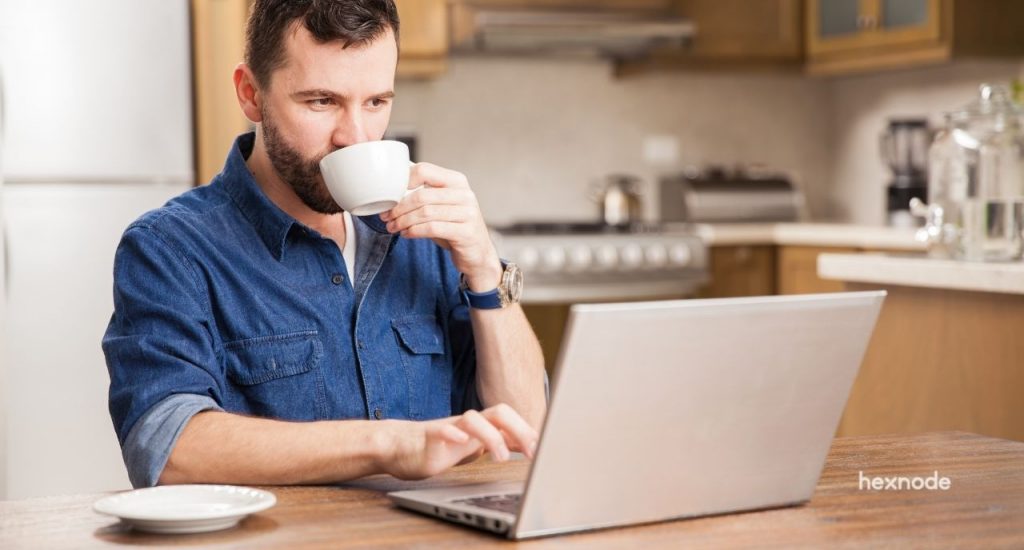 hexnode